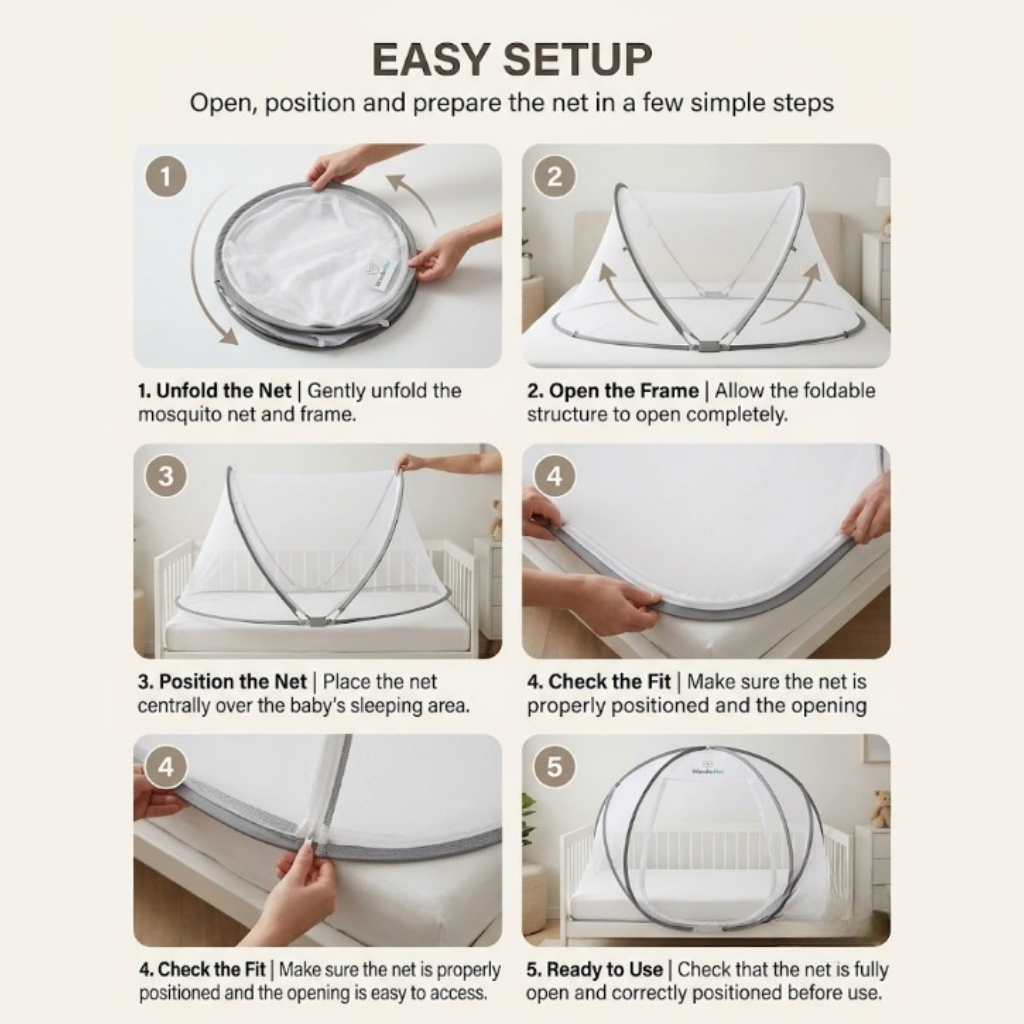 EASY SETUP

Open, position and prepare the net in a few simple steps

1

1. Unfold the Net | Gently unfold the mosquito net and frame.

2

2. Open the Frame | Allow the foldable structure to open completely.

3

3. Position the Net | Place the net centrally over the baby's sleeping area.

4

4. Check the Fit | Make sure the net is properly positioned and the opening

4

4. Check the Fit | Make sure the net is properly positioned and the opening is easy to access.

5

5. Ready to Use | Check that the net is fully open and correctly positioned before use.